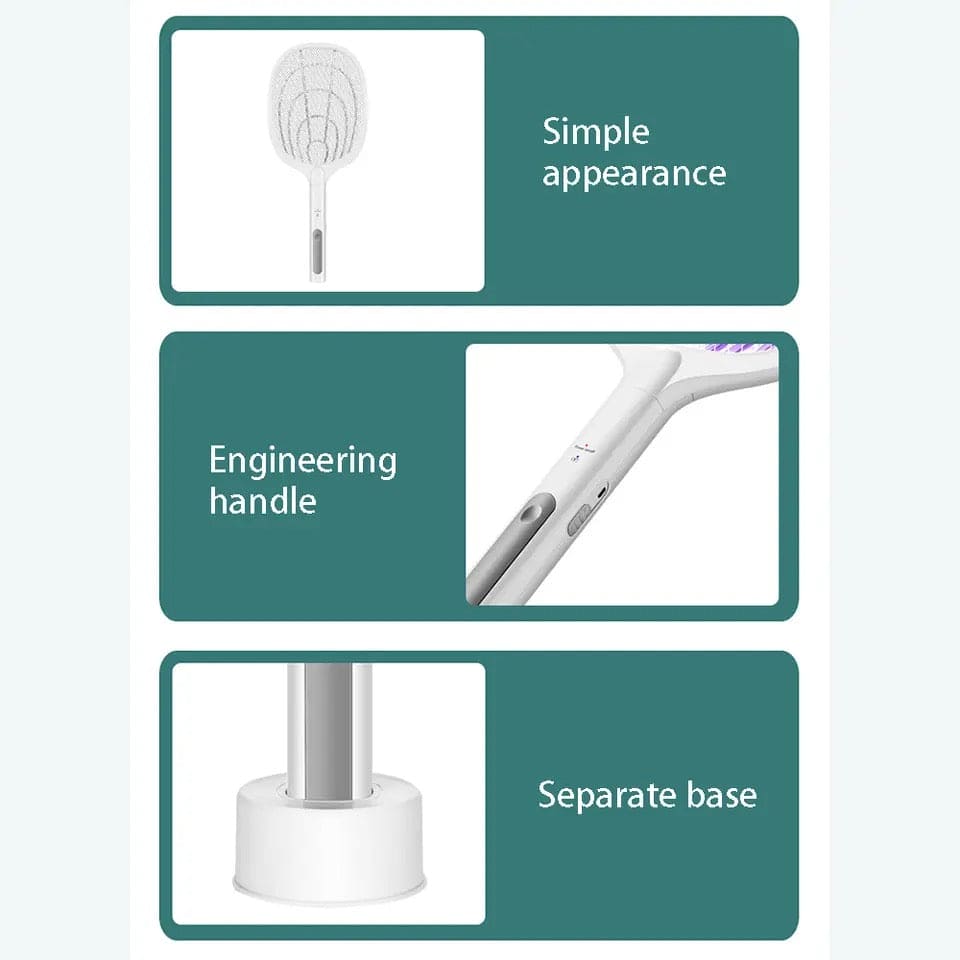 Simple appearance

Engineering handle

Separate base